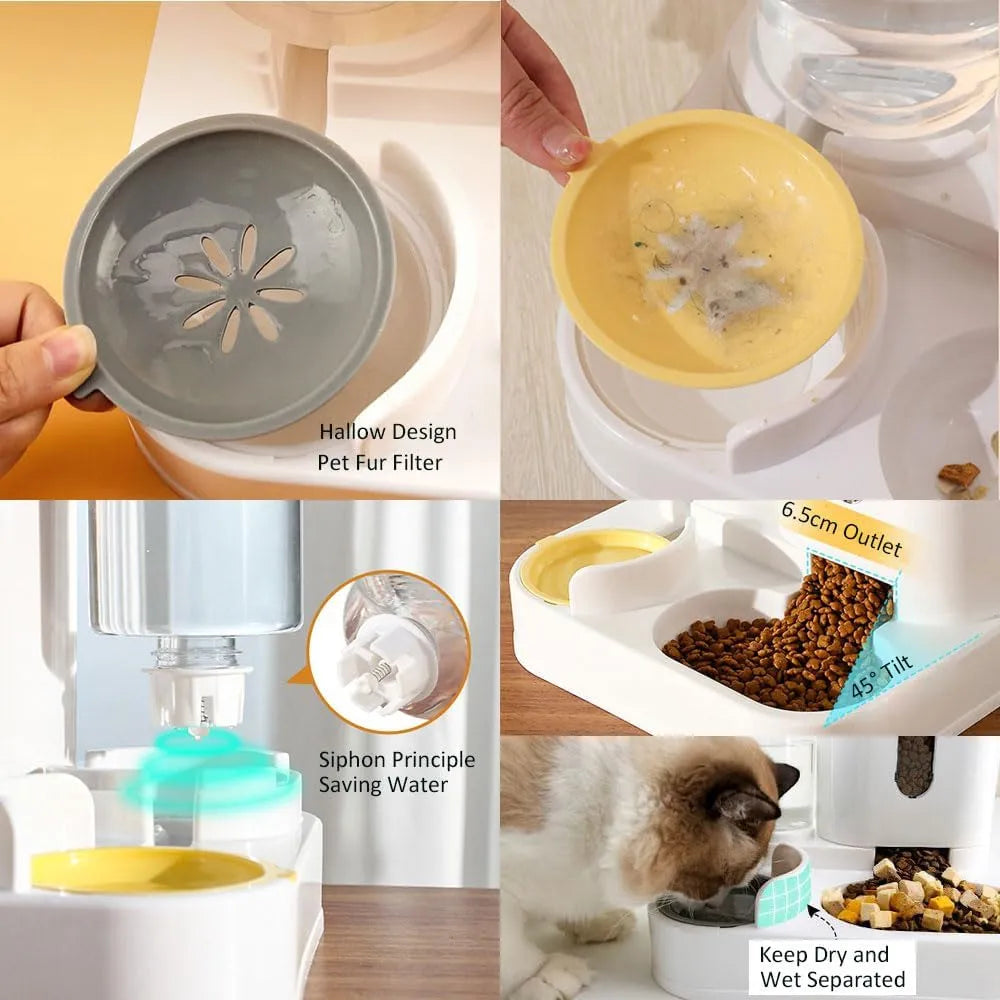 Hallow Design
Pet Fur Filter

Siphon Principle
Saving Water

6.5cm Outlet

45° Tilt

Keep Dry and
Wet Separated