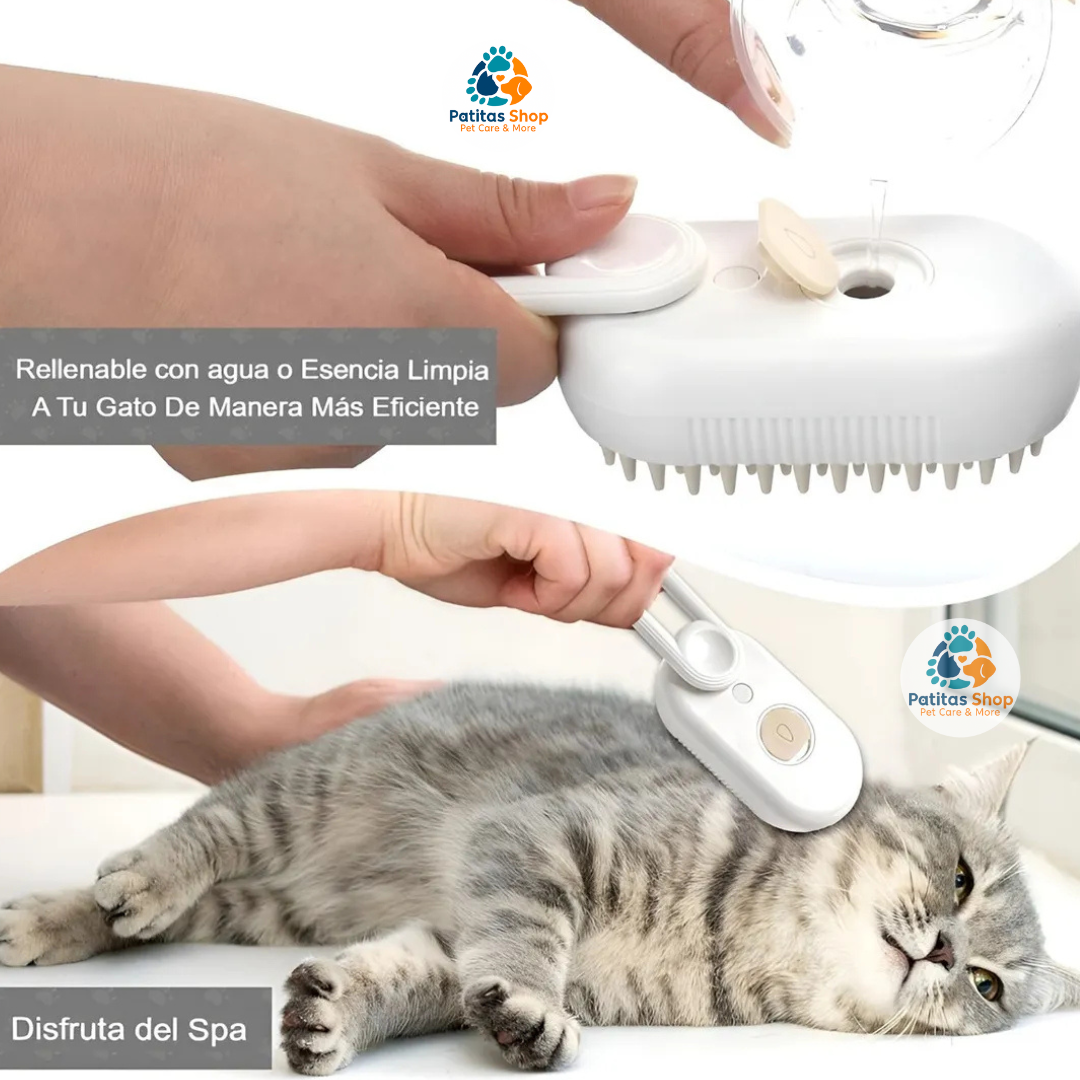 Patitas Shop
Pet Care & More

Rellenable con agua o Esencia Limpia A Tu Gato De Manera Más Eficiente

Patitas Shop
Pet Care & More

Disfruta del Spa